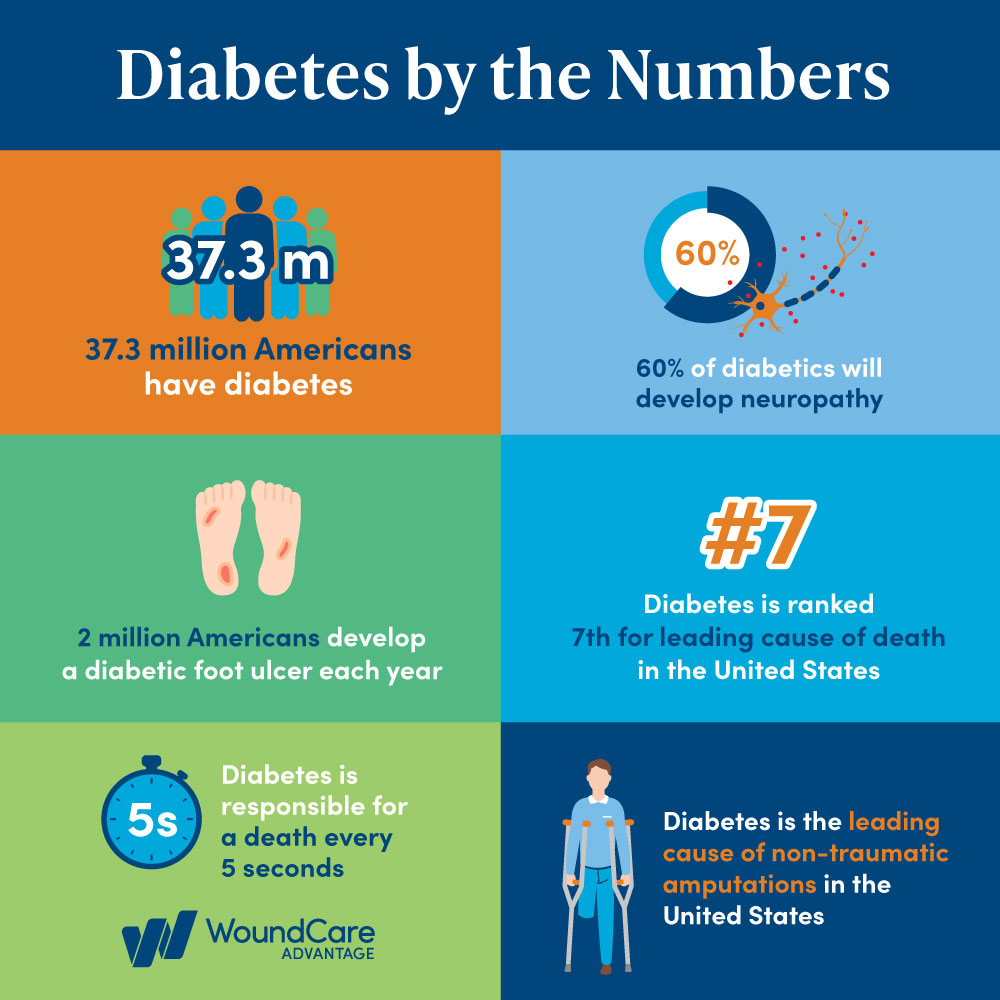 Diabetes by the Numbers

37.3 m

37.3 million Americans have diabetes

60%

60% of diabetics will develop neuropathy

2 million Americans develop a diabetic foot ulcer each year

#7

Diabetes is ranked 7th for leading cause of death in the United States

5s

Diabetes is responsible for a death every 5 seconds

WoundCare ADVANTAGE

Diabetes is the leading cause of non-traumatic amputations in the United States